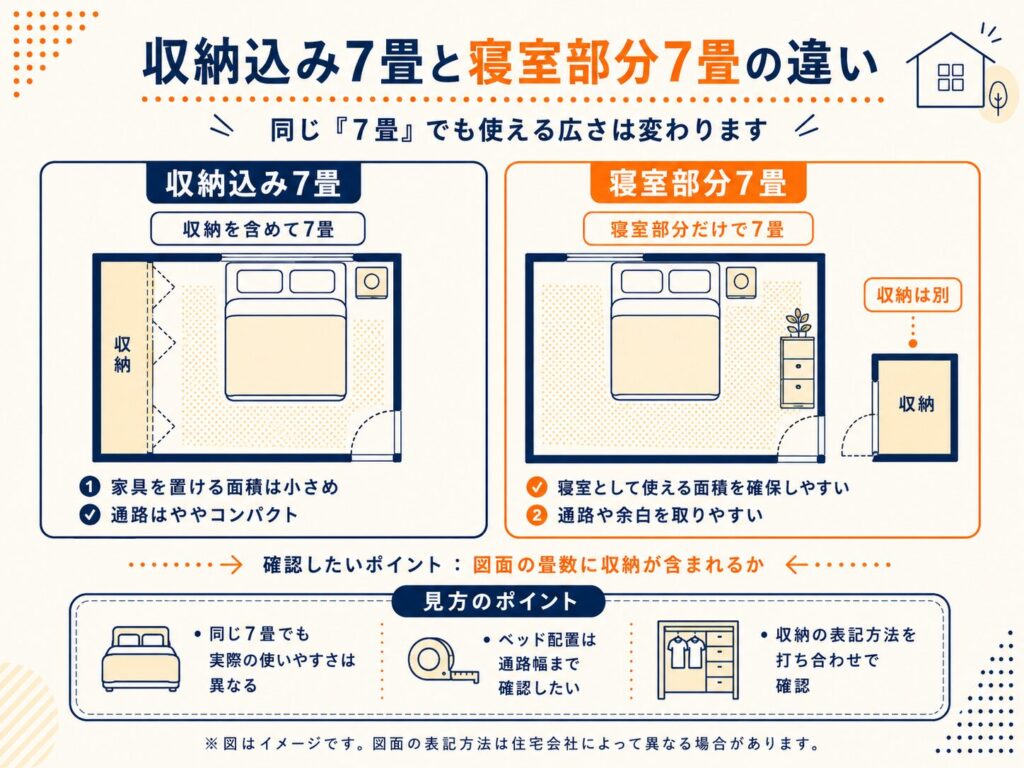 収納込み7畳と寝室部分7畳の違い

同じ『7畳』でも使える広さは変わります

収納込み7畳

収納を含めて7畳

収納

1 家具を置ける面積は小さめ
✓ 通路はややコンパクト

寝室部分7畳

寝室部分だけで7畳

収納は別

収納

✓ 寝室として使える面積を確保しやすい
2 通路や余白を取りやすい

確認したいポイント： 図面の畳数に収納が含まれるか

見方のポイント

• 同じ7畳でも実際の使いやすさは異なる

• ベッド配置は通路幅まで確認したい

• 収納の表記方法を打ち合わせで確認

※図はイメージです。図面の表記方法は住宅会社によって異なる場合があります。